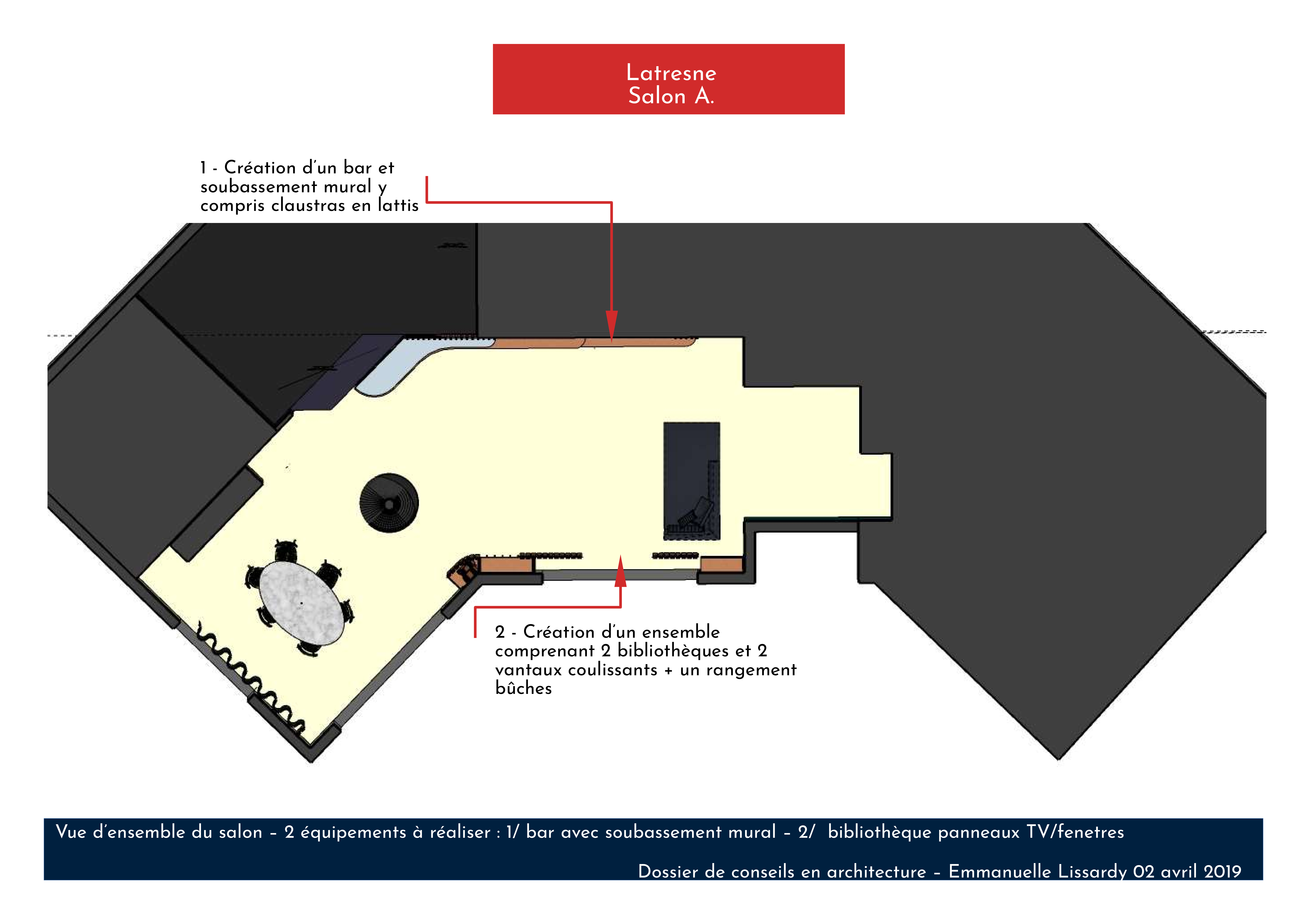 Latresne
Salon A.

1 - Création d'un bar et soubassement mural y compris claustras en lattis

2 - Création d'un ensemble comprenant 2 bibliothèques et 2 vantaux coulissants + un rangement bûches

Vue d'ensemble du salon – 2 équipements à réaliser : 1/ bar avec soubassement mural – 2/ bibliothèque panneaux TV/fenetres

Dossier de conseils en architecture – Emmanuelle Lissardy 02 avril 2019